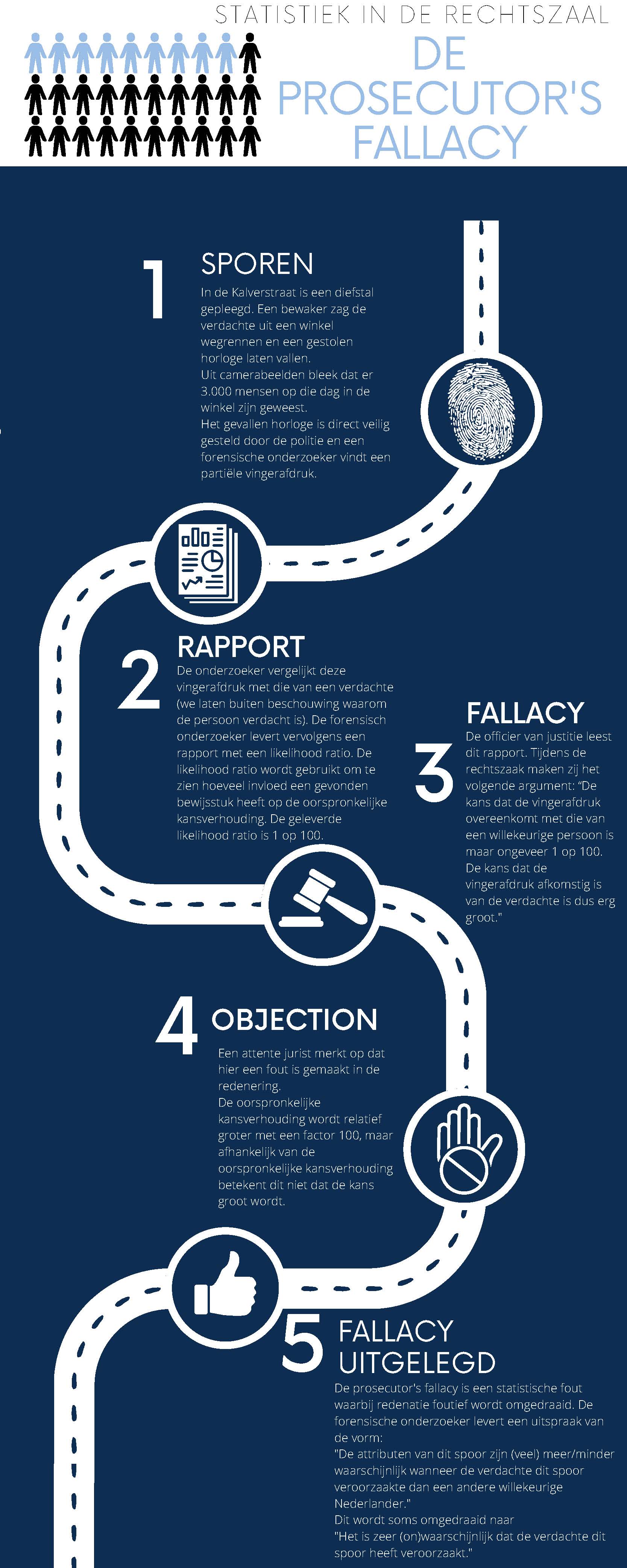 STATISTIEK IN DE RECHTSZAAL

DE PROSECUTOR'S FALLACY

1 SPOREN

In de Kalverstraat is een diefstal gepleegd. Een bewaker zag de verdachte uit een winkel wegrennen en een gestolen horloge laten vallen.
Uit camerabeelden bleek dat er 3.000 mensen op die dag in de winkel zijn geweest.
Het gevallen horloge is direct veilig gesteld door de politie en een forensische onderzoeker vindt een partiële vingerafdruk.

2 RAPPORT

De onderzoeker vergelijkt deze vingerafdruk met die van een verdachte (we laten buiten beschouwing waarom de persoon verdacht is). De forensisch onderzoeker levert vervolgens een rapport met een likelihood ratio. De likelihood ratio wordt gebruikt om te zien hoeveel invloed een gevonden bewijsstuk heeft op de oorspronkelijke kansverhouding. De geleverde likelihood ratio is 1 op 100.

3 FALLACY

De officier van justitie leest dit rapport. Tijdens de rechtszaak maken zij het volgende argument: "De kans dat de vingerafdruk overeenkomt met die van een willekeurige persoon is maar ongeveer 1 op 100. De kans dat de vingerafdruk afkomstig is van de verdachte is dus erg groot."

4 OBJECTION

Een attente jurist merkt op dat hier een fout is gemaakt in de redenering.
De oorspronkelijke kansverhouding wordt relatief groter met een factor 100, maar afhankelijk van de oorspronkelijke kansverhouding betekent dit niet dat de kans groot wordt.

5 FALLACY UITGELEGD

De prosecutor's fallacy is een statistische fout waarbij redenatie foutief wordt omgedraaid. De forensische onderzoeker levert een uitspraak van de vorm:
"De attributen van dit spoor zijn (veel) meer/minder waarschijnlijk wanneer de verdachte dit spoor veroorzaakte dan een andere willekeurige Nederlander."
Dit wordt soms omgedraaid naar
"Het is zeer (on)waarschijnlijk dat de verdachte dit spoor heeft veroorzaakt."